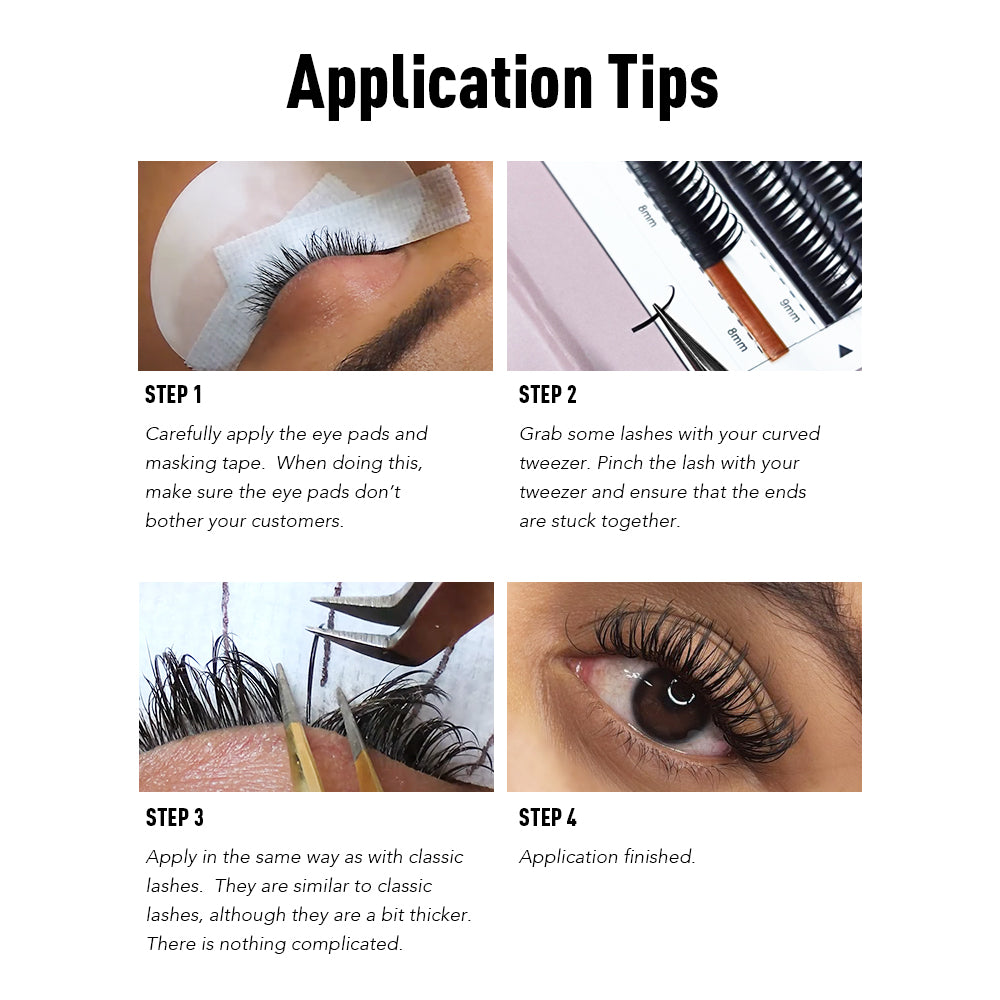 Application Tips

8mm

9mm

8mm

STEP 1

Carefully apply the eye pads and masking tape. When doing this, make sure the eye pads don't bother your customers.

STEP 2

Grab some lashes with your curved tweezer. Pinch the lash with your tweezer and ensure that the ends are stuck together.

STEP 3

Apply in the same way as with classic lashes. They are similar to classic lashes, although they are a bit thicker. There is nothing complicated.

STEP 4

Application finished.